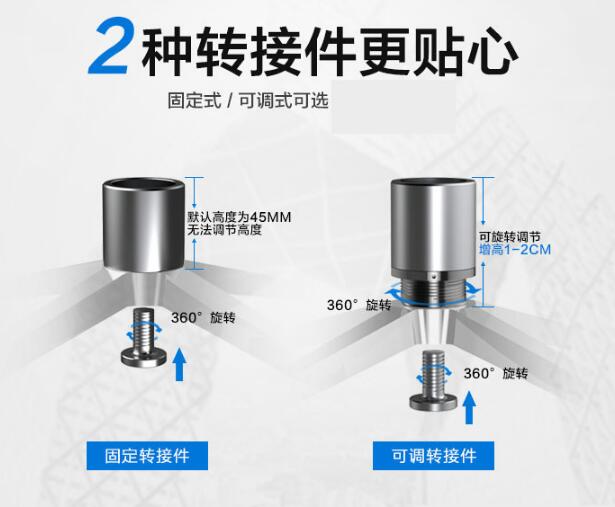 2种转接件更贴心

固定式 / 可调式可选

默认高度为45MM
无法调节高度

360° 旋转

固定转接件

可旋转调节
增高1-2CM

360° 旋转

360° 旋转

可调转接件